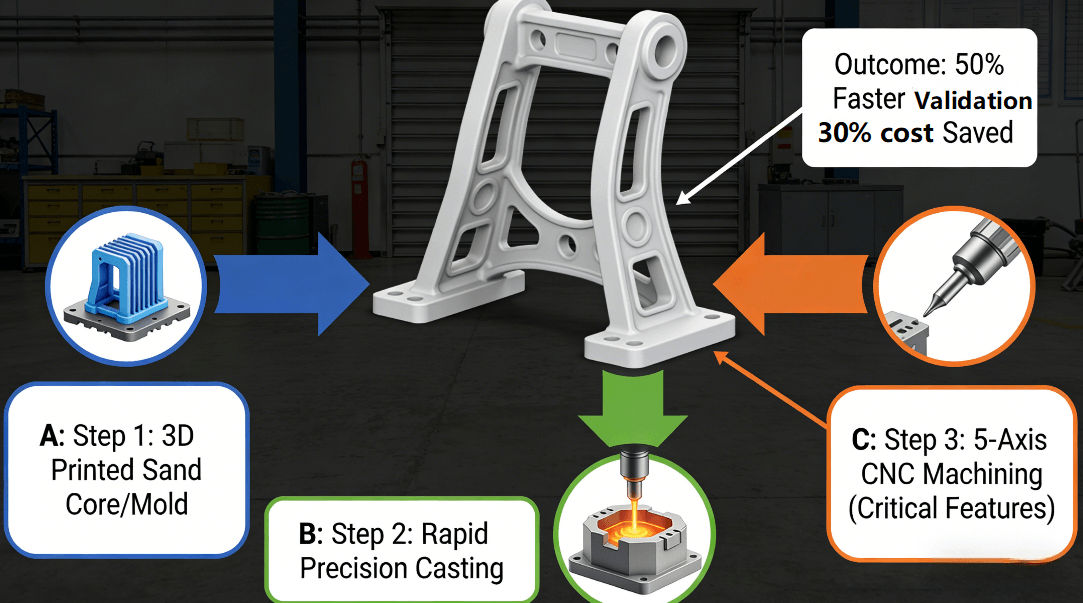 Outcome: 50% Faster Validation 30% cost Saved

A: Step 1: 3D Printed Sand Core/Mold

B: Step 2: Rapid Precision Casting

C: Step 3: 5-Axis CNC Machining (Critical Features)